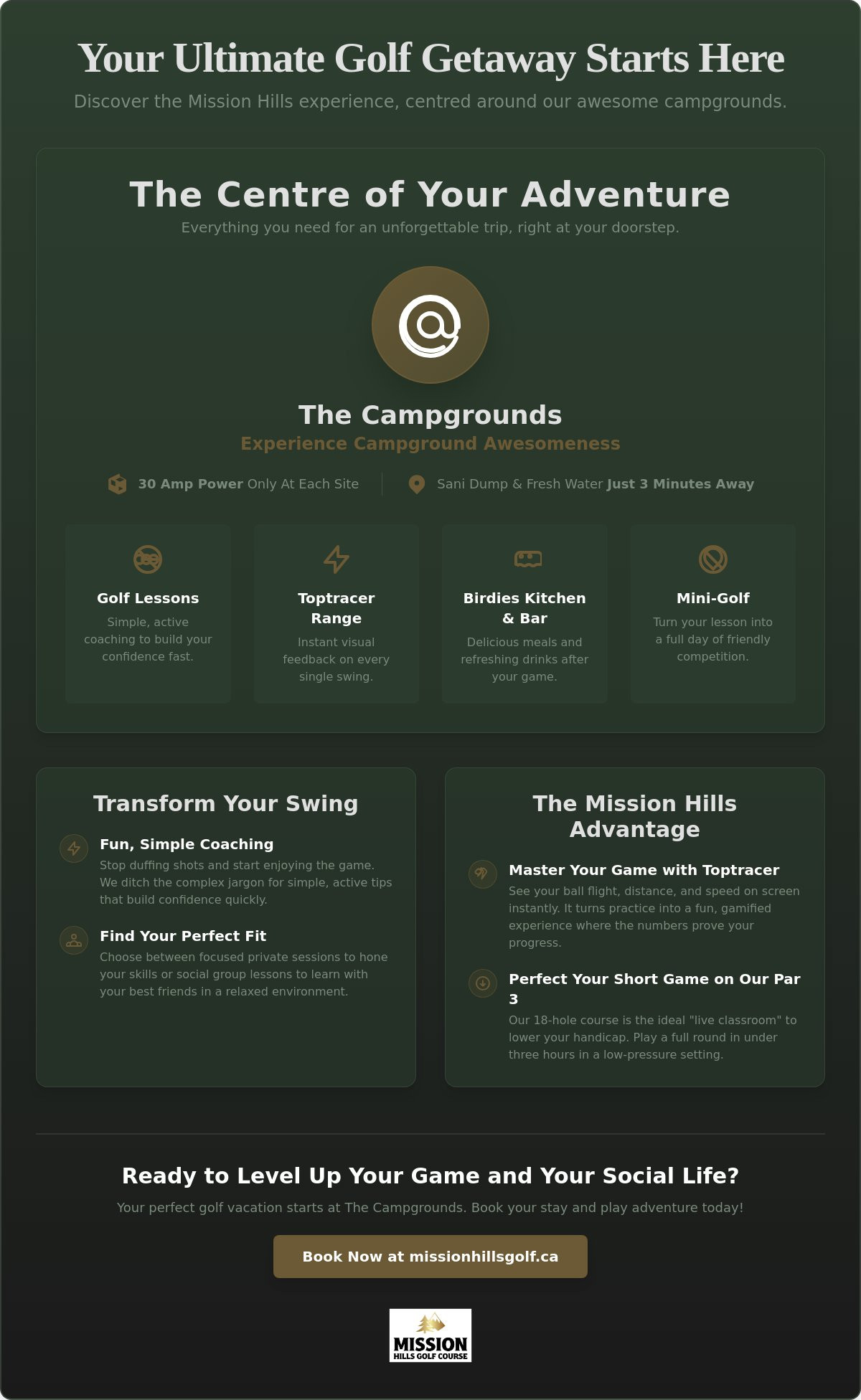 Your Ultimate Golf Getaway Starts Here

Discover the Mission Hills experience, centred around our awesome campgrounds.

The Centre of Your Adventure

Everything you need for an unforgettable trip, right at your doorstep.

The Campgrounds

Experience Campground Awesomeness

30 Amp Power Only At Each Site

Sani Dump & Fresh Water Just 3 Minutes Away

Golf Lessons

Simple, active coaching to build your confidence fast.

Toptracer Range

Instant visual feedback on every single swing.

Birdies Kitchen & Bar

Delicious meals and refreshing drinks after your game.

Mini-Golf

Turn your lesson into a full day of friendly competition.

Transform Your Swing

Fun, Simple Coaching

Stop duffing shots and start enjoying the game. We ditch the complex jargon for simple, active tips that build confidence quickly.

Find Your Perfect Fit

Choose between focused private sessions to hone your skills or social group lessons to learn with your best friends in a relaxed environment.

The Mission Hills Advantage

Master Your Game with Toptracer

See your ball flight, distance, and speed on screen instantly. It turns practice into a fun, gamified experience where the numbers prove your progress.

Perfect Your Short Game on Our Par 3

Our 18-hole course is the ideal "live classroom" to lower your handicap. Play a full round in under three hours in a low-pressure setting.

Ready to Level Up Your Game and Your Social Life?

Your perfect golf vacation starts at The Campgrounds. Book your stay and play adventure today!

Book Now at missionhillsgolf.ca

MISSION
HILLS GOLF COURSE